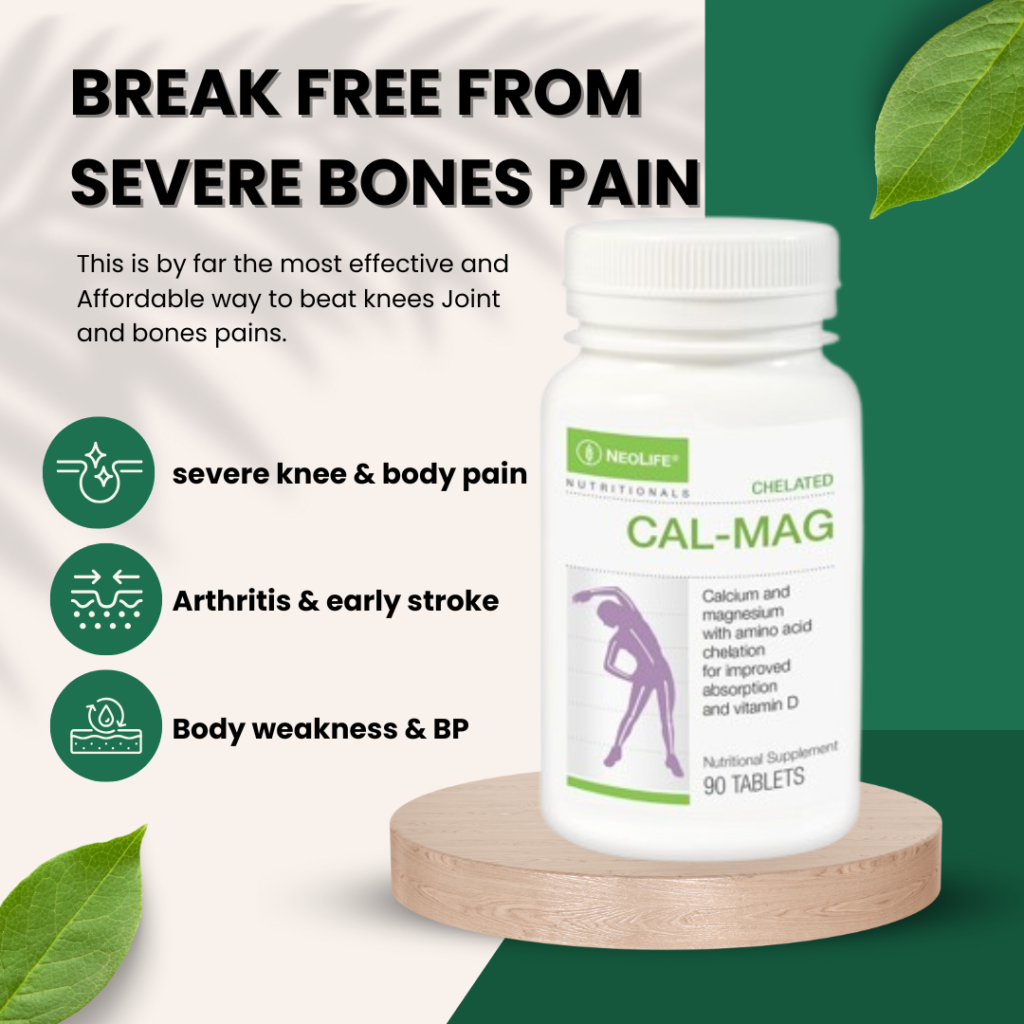 BREAK FREE FROM SEVERE BONES PAIN

This is by far the most effective and Affordable way to beat knees Joint and bones pains.

severe knee & body pain

Arthritis & early stroke

Body weakness & BP

NEOLIFE®
NUTRITIONALS
CHELATED
CAL-MAG
Calcium and magnesium with amino acid chelation for improved absorption and vitamin D
Nutritional Supplement
90 TABLETS